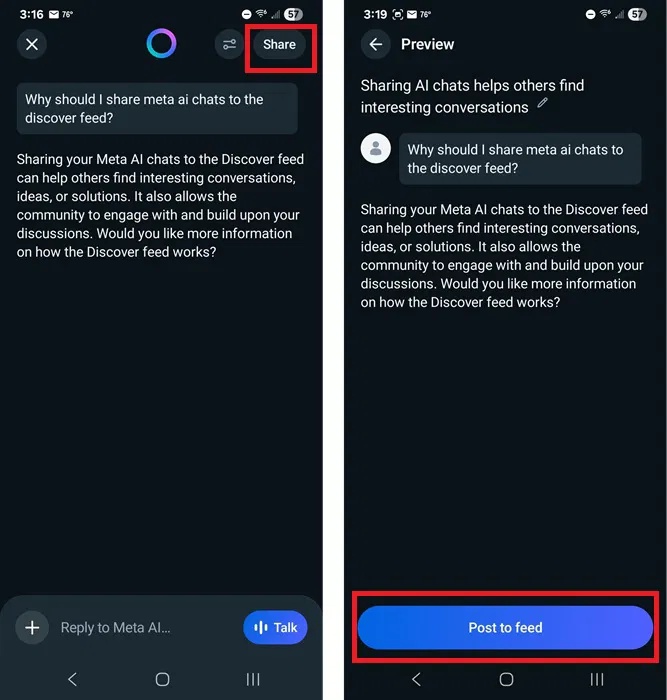 3:16 76° 57

Share

Why should I share meta ai chats to the discover feed?

Sharing your Meta AI chats to the Discover feed can help others find interesting conversations, ideas, or solutions. It also allows the community to engage with and build upon your discussions. Would you like more information on how the Discover feed works?

Reply to Meta AI...

Talk

3:19 76° 57

Preview

Sharing AI chats helps others find interesting conversations

Why should I share meta ai chats to the discover feed?

Sharing your Meta AI chats to the Discover feed can help others find interesting conversations, ideas, or solutions. It also allows the community to engage with and build upon your discussions. Would you like more information on how the Discover feed works?

Post to feed